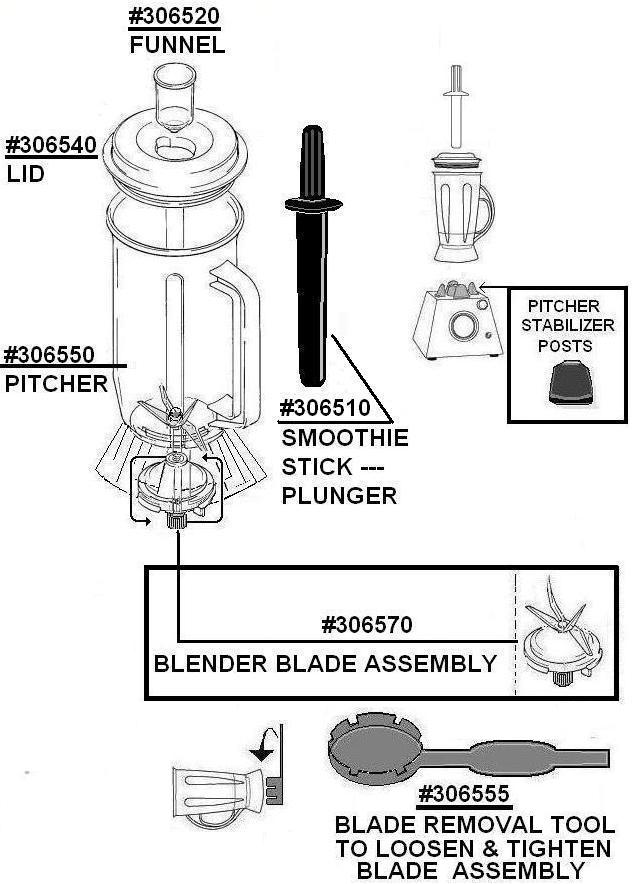 #306520
FUNNEL

#306540
LID

#306550
PITCHER

#306510
SMOOTHIE STICK --- PLUNGER

PITCHER STABILIZER POSTS

#306570
BLENDER BLADE ASSEMBLY

#306555
BLADE REMOVAL TOOL TO LOOSEN & TIGHTEN BLADE ASSEMBLY